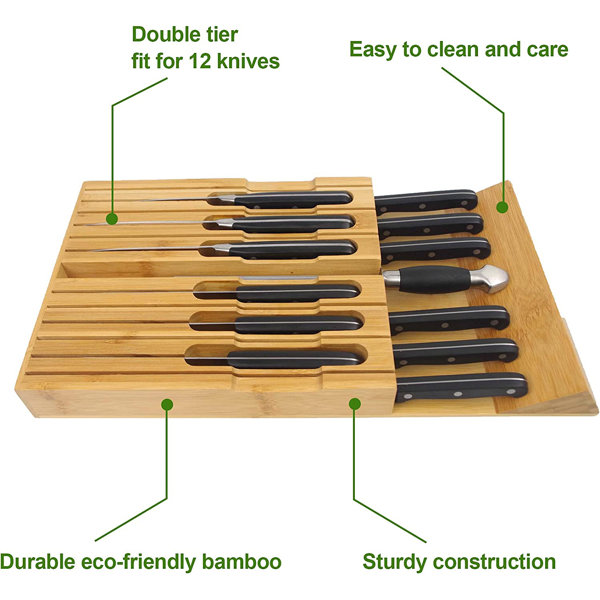 Double tier
fit for 12 knives

Easy to clean and care

Durable eco-friendly bamboo

Sturdy construction